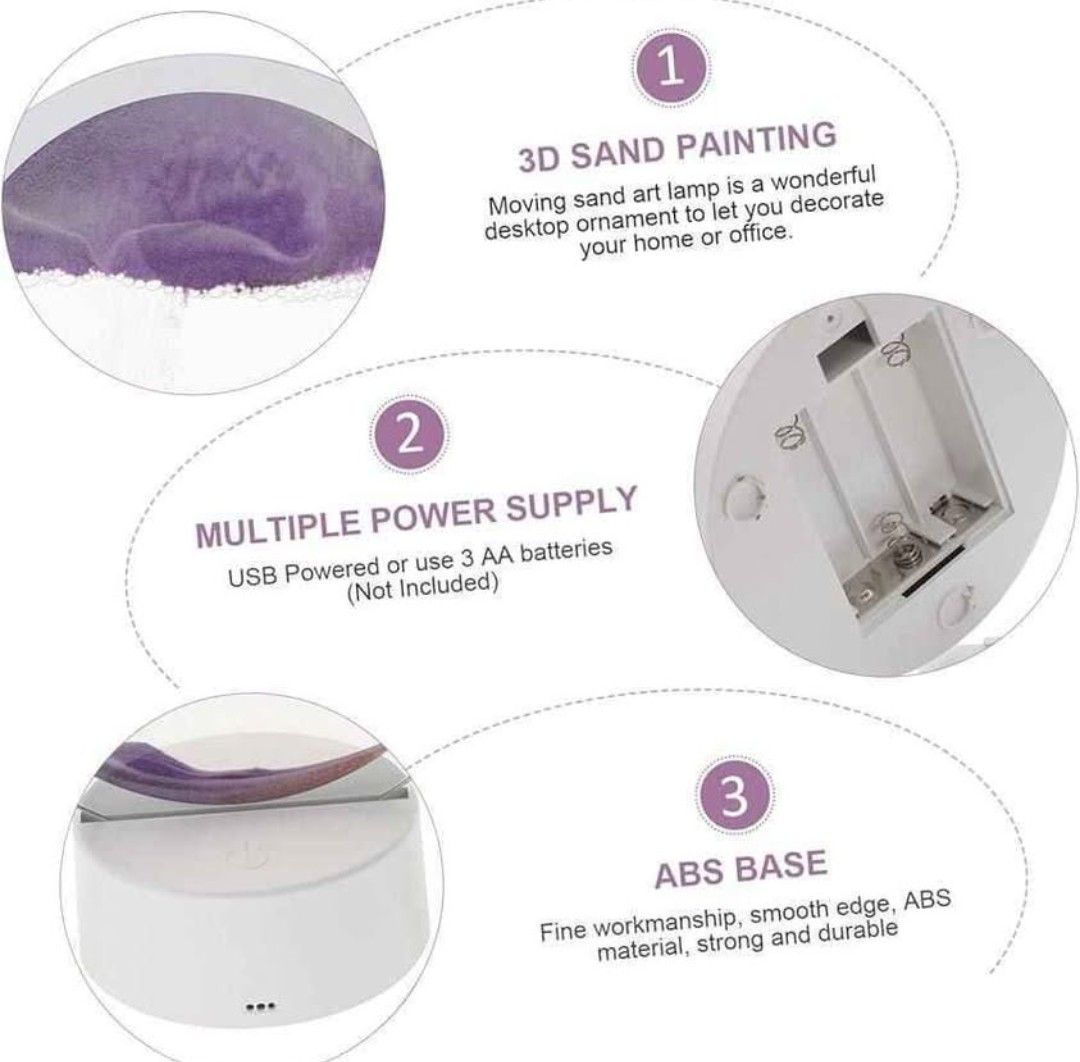 1

3D SAND PAINTING

Moving sand art lamp is a wonderful desktop ornament to let you decorate your home or office.

2

MULTIPLE POWER SUPPLY

USB Powered or use 3 AA batteries (Not Included)

3

ABS BASE

Fine workmanship, smooth edge, ABS material, strong and durable